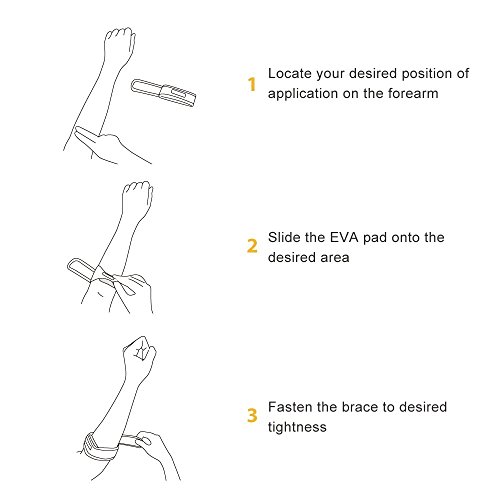 1 Locate your desired position of application on the forearm

2 Slide the EVA pad onto the desired area

3 Fasten the brace to desired tightness