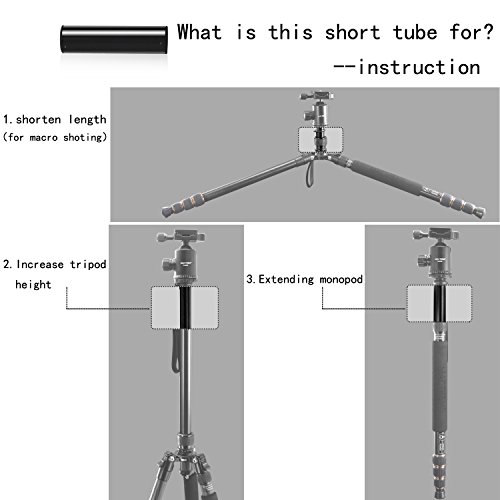 What is this short tube for?
--instruction

1.shorten length
(for macro shoting)

2.Increase tripod height

3.Extending monopod