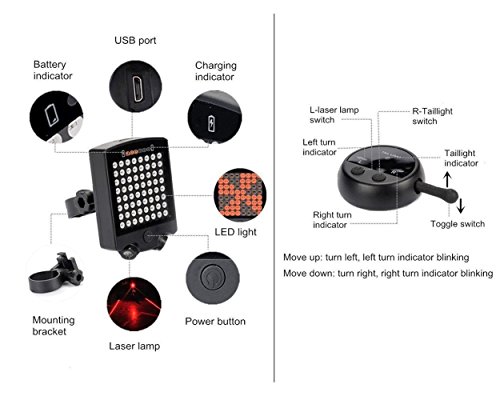 USB port

Battery indicator

Charging indicator

LED light

Mounting bracket

Laser lamp

Power button

L-laser lamp switch

R-Taillight switch

Left turn indicator

Taillight indicator

Right turn indicator

Toggle switch

Move up: turn left, left turn indicator blinking

Move down: turn right, right turn indicator blinking