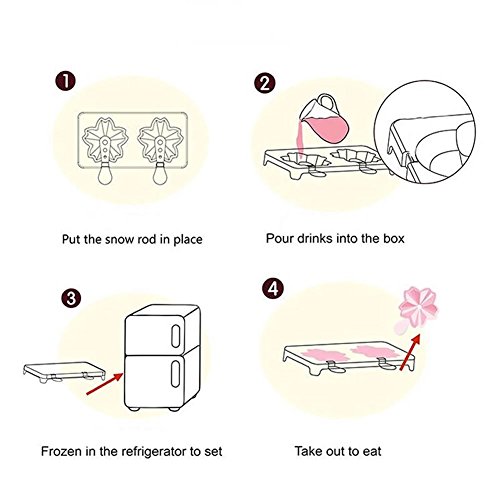 1

Put the snow rod in place

2

Pour drinks into the box

3

Frozen in the refrigerator to set

4

Take out to eat