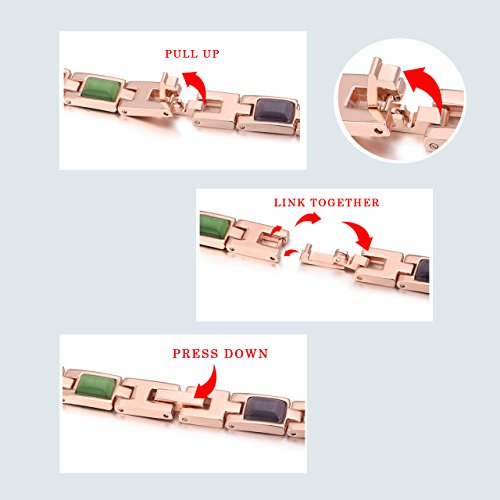 PULL UP

LINK TOGETHER

PRESS DOWN