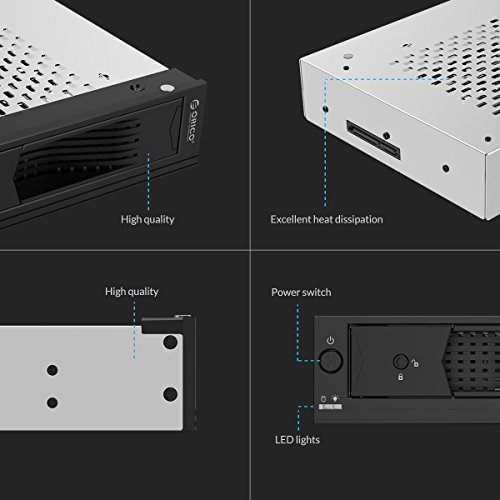 ORICO

High quality

Excellent heat dissipation

High quality

Power switch

LED lights