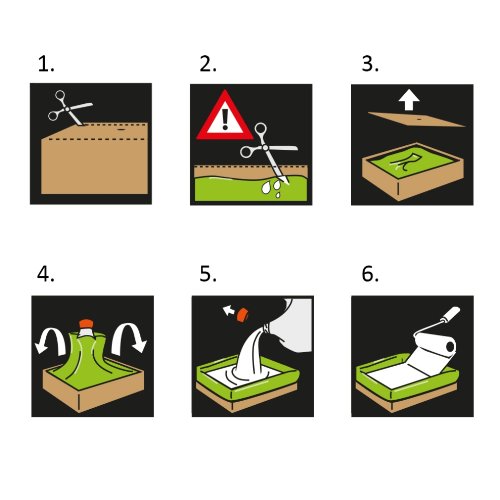 1.

2.

!

3.

4.

5.

6.