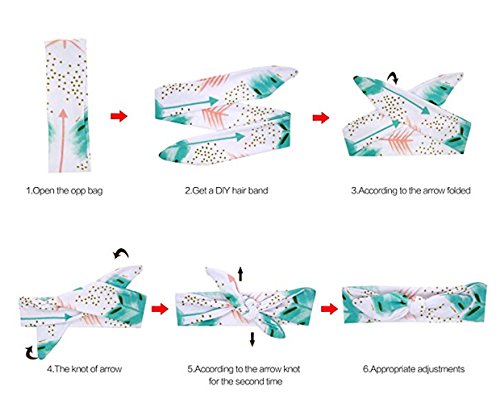 1.Open the opp bag

2.Get a DIY hair band

3.According to the arrow folded

4.The knot of arrow

5.According to the arrow knot for the second time

6.Appropriate adjustments