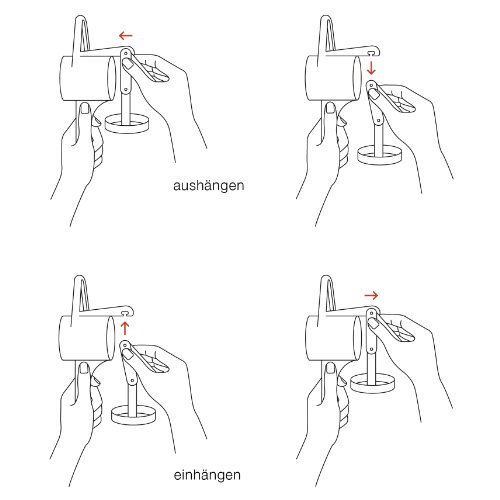 aushängen

einhängen