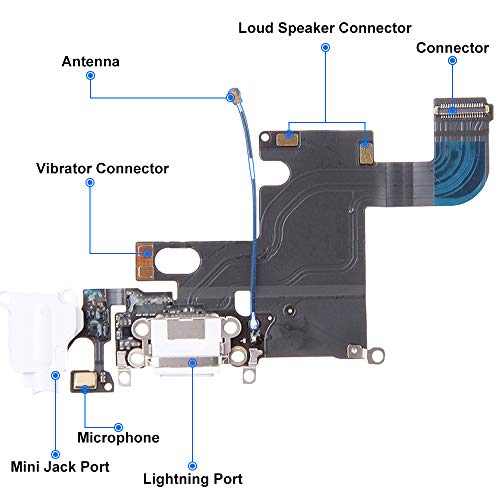 Loud Speaker Connector

Connector

Antenna

Vibrator Connector

Microphone

Mini Jack Port

Lightning Port