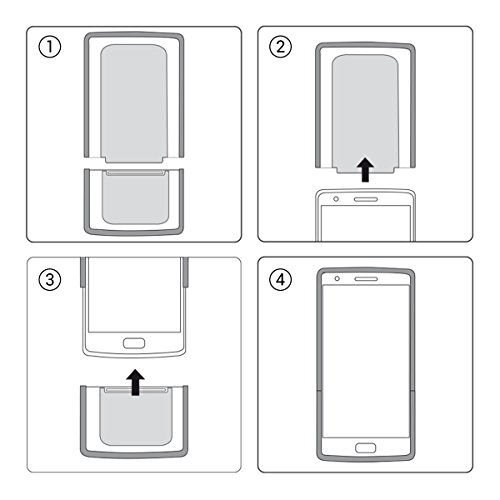 1

2

3

4