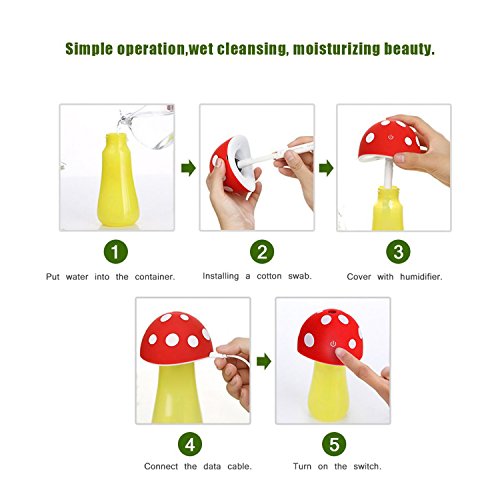 Simple operation,wet cleansing, moisturizing beauty.

1
Put water into the container.

2
Installing a cotton swab.

3
Cover with humidifier.

4
Connect the data cable.

5
Turn on the switch.