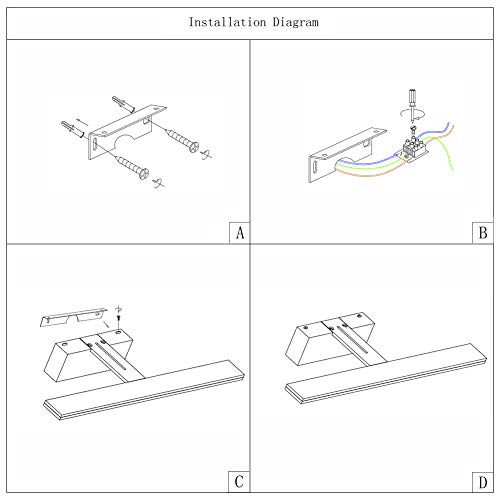 Installation Diagram

A

B

C

D