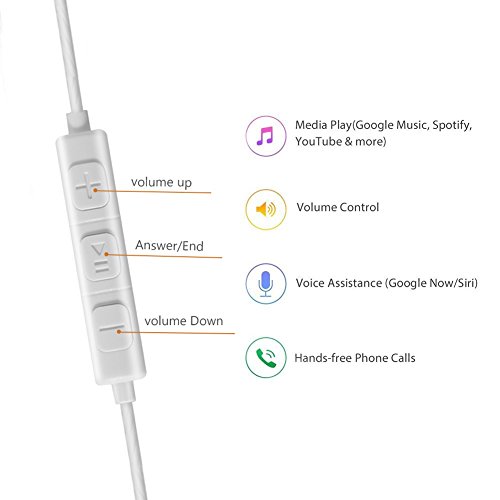 volume up

Answer/End

volume Down

Media Play(Google Music, Spotify, YouTube & more)

Volume Control

Voice Assistance (Google Now/Siri)

Hands-free Phone Calls