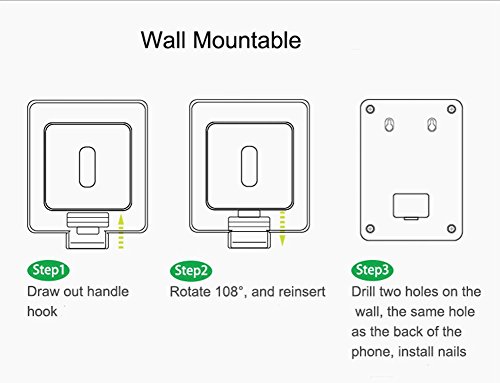 Wall Mountable

Step1
Draw out handle hook

Step2
Rotate 108°, and reinsert

Step3
Drill two holes on the wall, the same hole as the back of the phone, install nails