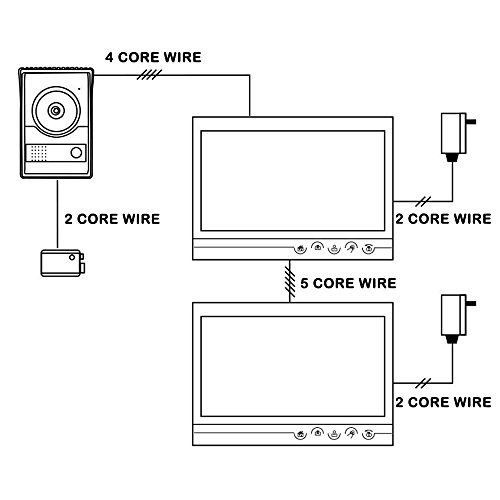 4 CORE WIRE

2 CORE WIRE

2 CORE WIRE

5 CORE WIRE

2 CORE WIRE