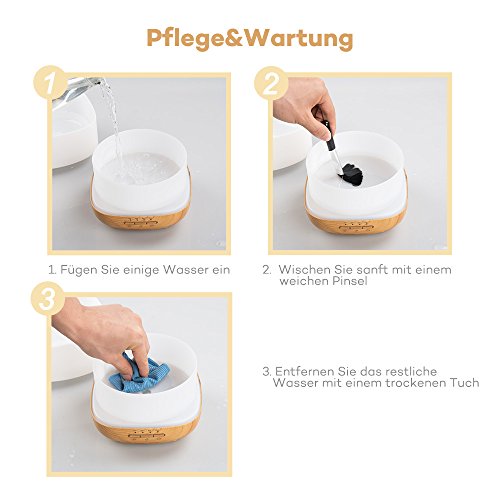 Pflege&Wartung

1

1. Fügen Sie einige Wasser ein

2

2. Wischen Sie sanft mit einem weichen Pinsel

3

3. Entfernen Sie das restliche Wasser mit einem trockenen Tuch