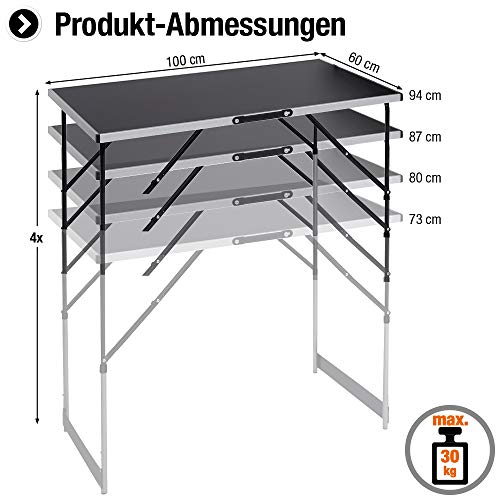 Produkt-Abmessungen

100 cm
60 cm
94 cm
87 cm
80 cm
73 cm
4x

max.
30
kg