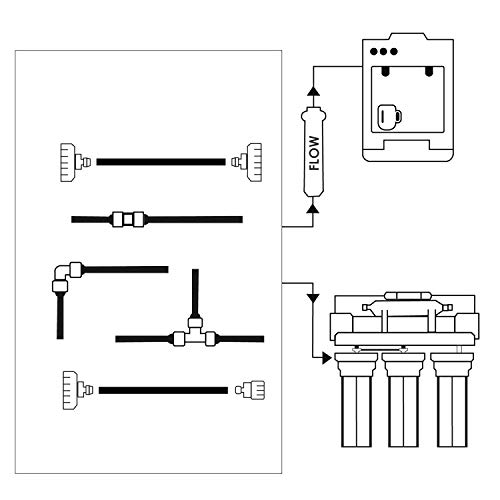 FLOW