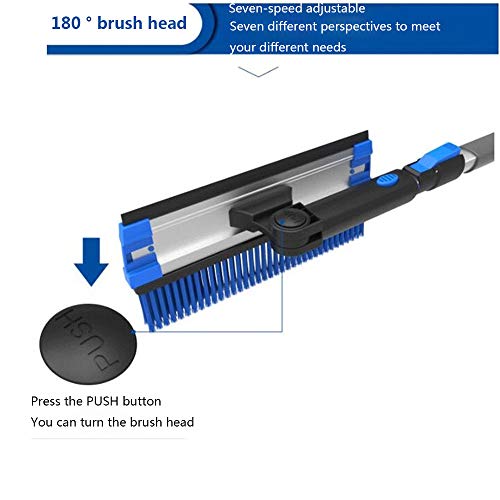 180 ° brush head

Seven-speed adjustable
Seven different perspectives to meet your different needs

PUSH

Press the PUSH button
You can turn the brush head