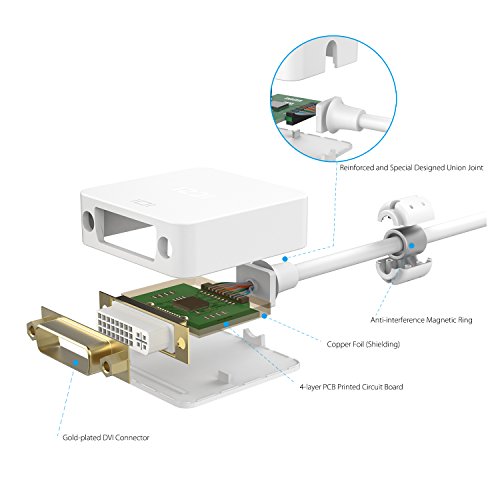 Reinforced and Special Designed Union Joint

Anti-interference Magnetic Ring

Copper Foil (Shielding)

4-layer PCB Printed Circuit Board

Gold-plated DVI Connector