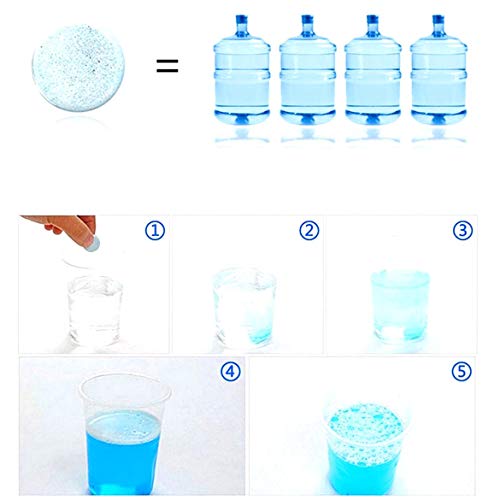 =

①

②

③

④

⑤