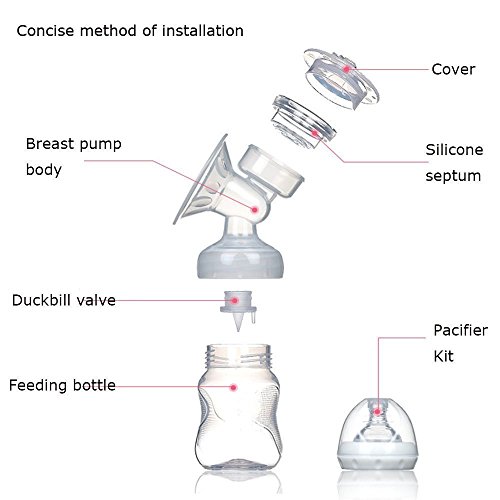 Concise method of installation

Cover

Breast pump body

Silicone septum

Duckbill valve

Pacifier Kit

Feeding bottle