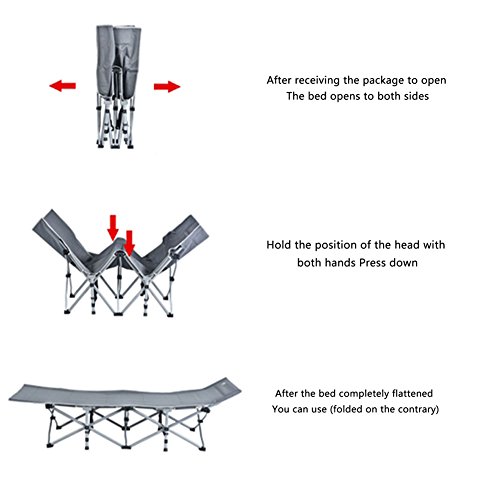 After receiving the package to open
The bed opens to both sides

Hold the position of the head with both hands Press down

After the bed completely flattened
You can use (folded on the contrary)