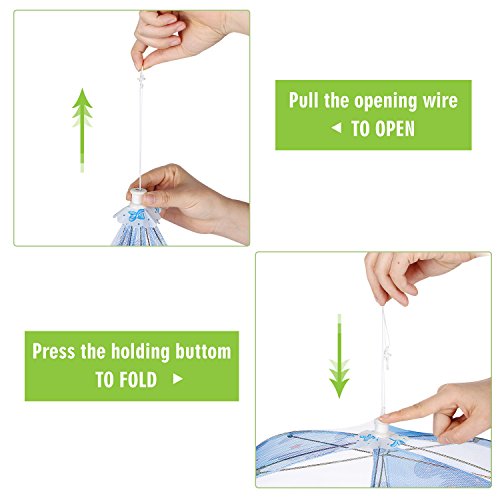 Pull the opening wire
◄ TO OPEN

Press the holding buttom
TO FOLD ►