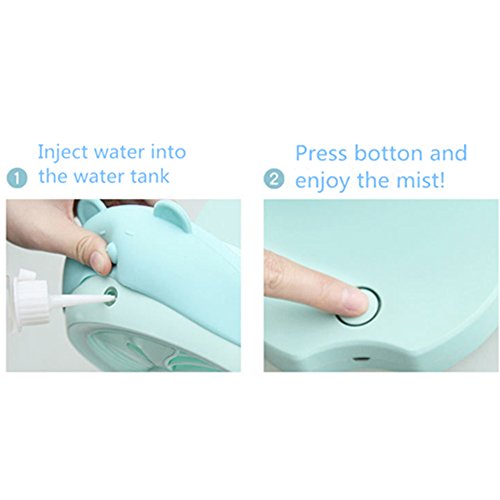 1 Inject water into the water tank

2 Press botton and enjoy the mist!