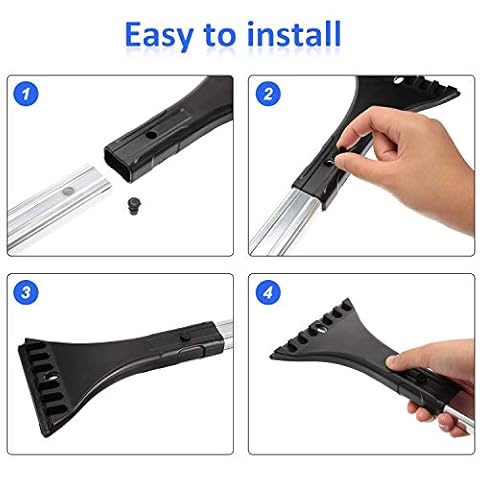 Easy to install

1

2

3

4