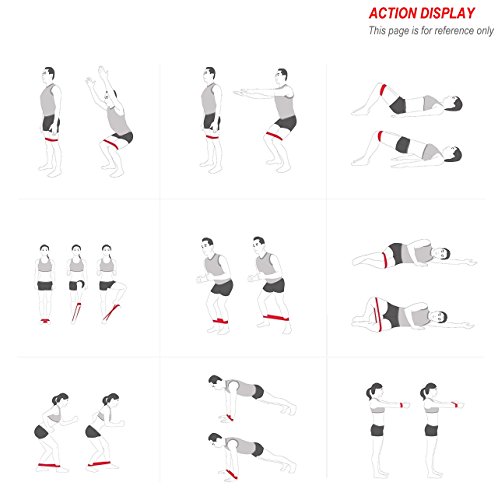 ACTION DISPLAY
This page is for reference only