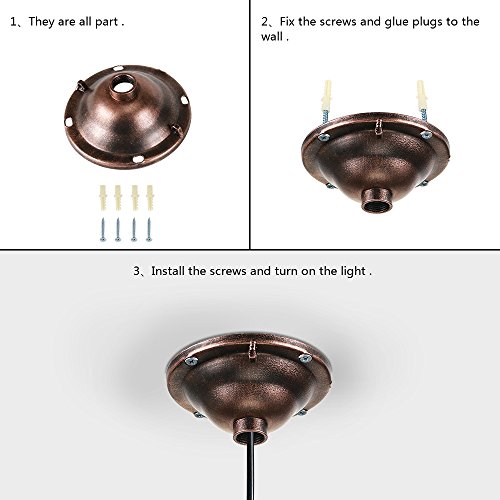 1、They are all part .

2、Fix the screws and glue plugs to the wall .

3、Install the screws and turn on the light .