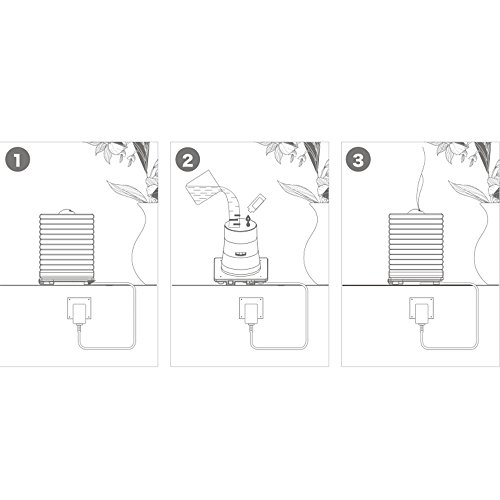 1

2

3