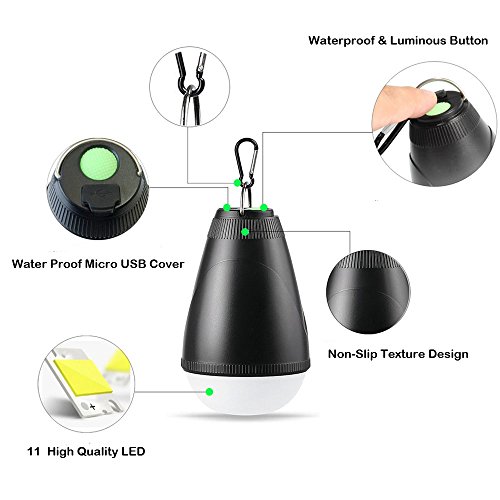 Waterproof & Luminous Button

Water Proof Micro USB Cover

Non-Slip Texture Design

11 High Quality LED