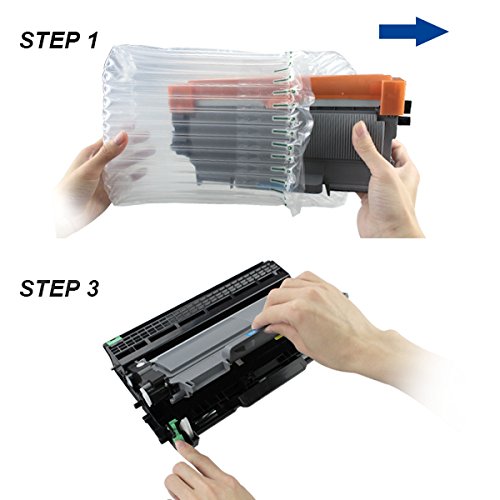 STEP 1

STEP 3