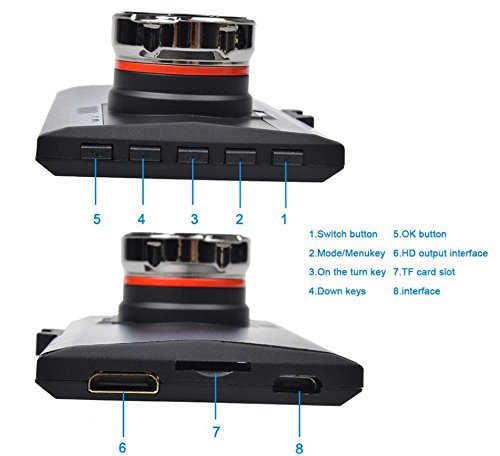 5 4 3 2 1

1.Switch button
2.Mode/Menukey
3.On the turn key
4.Down keys

5.OK button
6.HD output interface
7.TF card slot
8.interface

6 7 8