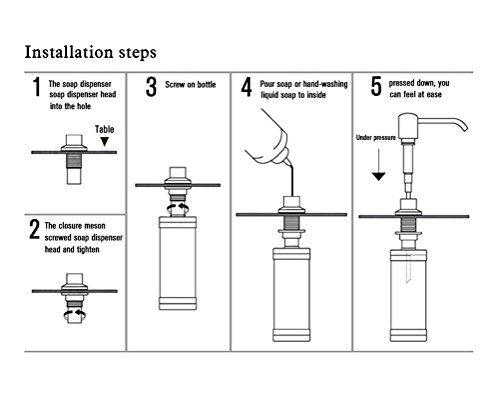 Installation steps

1 The soap dispenser soap dispenser head into the hole

Table

2 The closure meson screwed soap dispenser head and tighten

3 Screw on bottle

4 Pour soap or hand-washing liquid soap to inside

5 pressed down, you can feel at ease

Under pressure