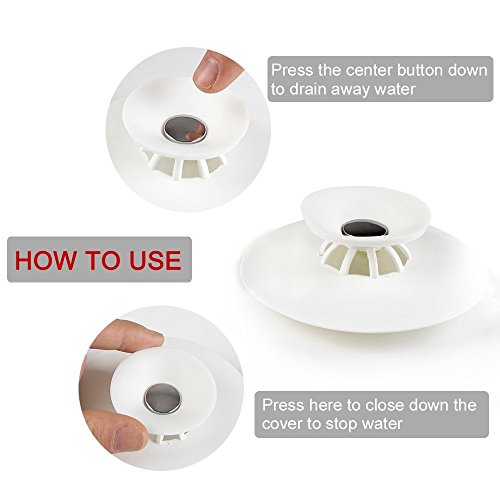 Press the center button down to drain away water

HOW TO USE

Press here to close down the cover to stop water