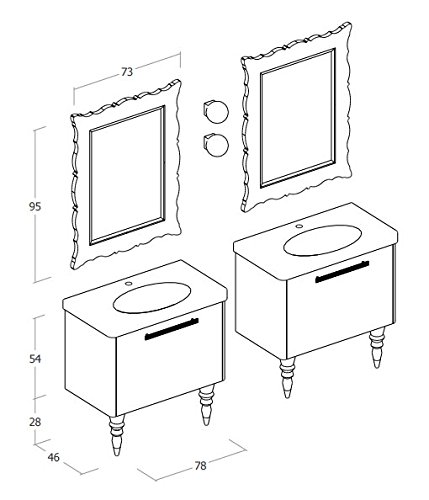 73
95
54
28
46
78