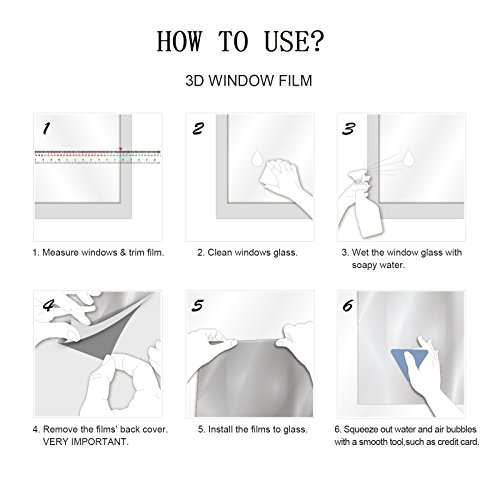 HOW TO USE?

3D WINDOW FILM

1

2

3

1. Measure windows & trim film.

2. Clean windows glass.

3. Wet the window glass with soapy water.

4

5

6

4. Remove the films' back cover. VERY IMPORTANT.

5. Install the films to glass.

6. Squeeze out water and air bubbles with a smooth tool,such as credit card.