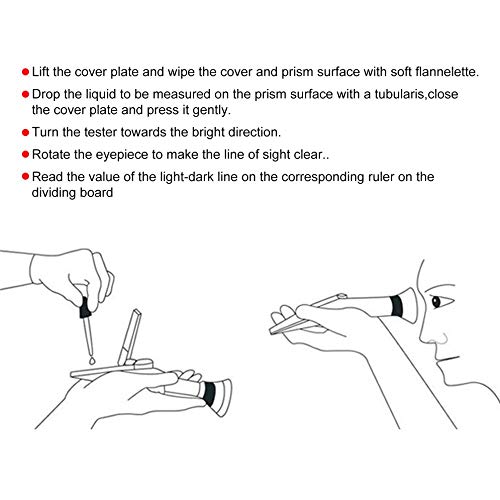 ● Lift the cover plate and wipe the cover and prism surface with soft flannelette.
● Drop the liquid to be measured on the prism surface with a tubularis,close the cover plate and press it gently.
● Turn the tester towards the bright direction.
● Rotate the eyepiece to make the line of sight clear..
● Read the value of the light-dark line on the corresponding ruler on the dividing board