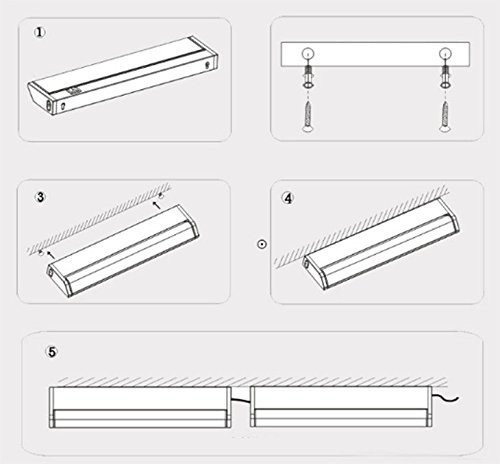 ①

③

④

⑤