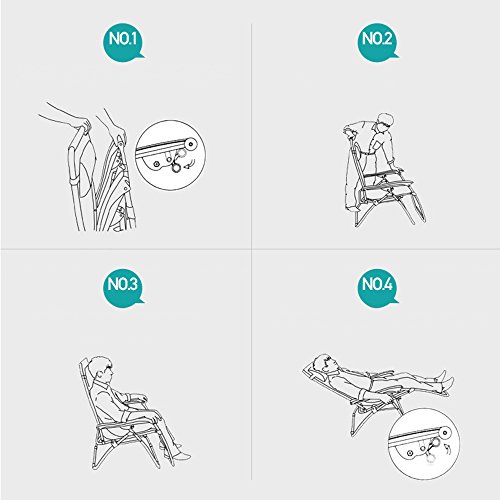 NO.1

NO.2

NO.3

NO.4