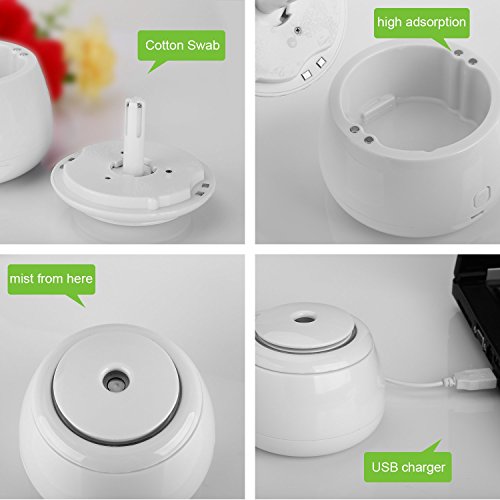 Cotton Swab

high adsorption

mist from here

USB charger