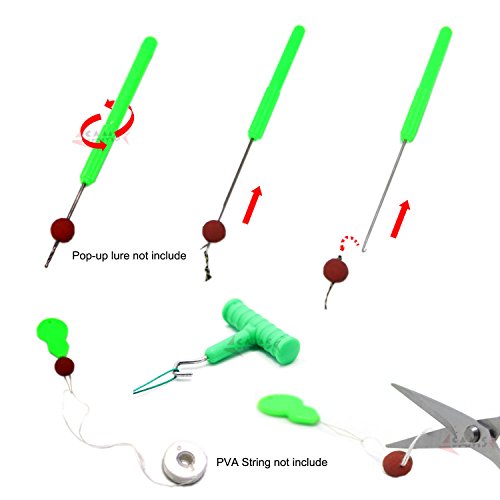 Pop-up lure not include

PVA String not include