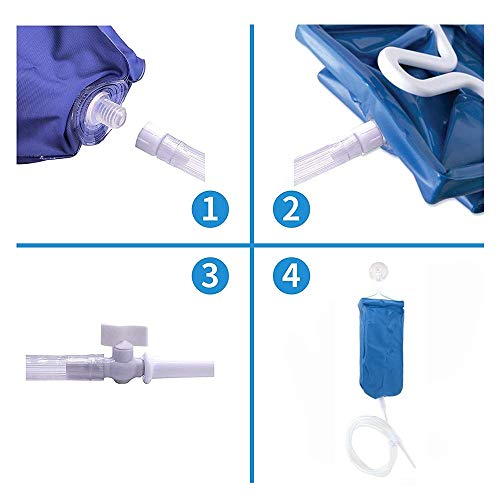 1
2
3
4