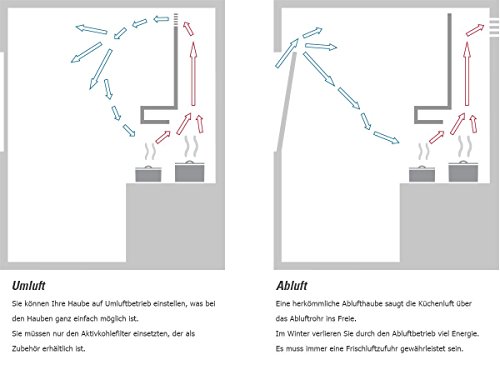 Umluft

Sie können Ihre Haube auf Umluftbetrieb einstellen, was bei den Hauben ganz einfach möglich ist.
Sie müssen nur den Aktivkohlefilter einsetzten, der als Zubehör erhältlich ist.

Abluft

Eine herkömmliche Ablufthaube saugt die Küchenluft über das Abluftrohr ins Freie.
Im Winter verlieren Sie durch den Abluftbetrieb viel Energie.
Es muss immer eine Frischluftzufuhr gewährleistet sein.