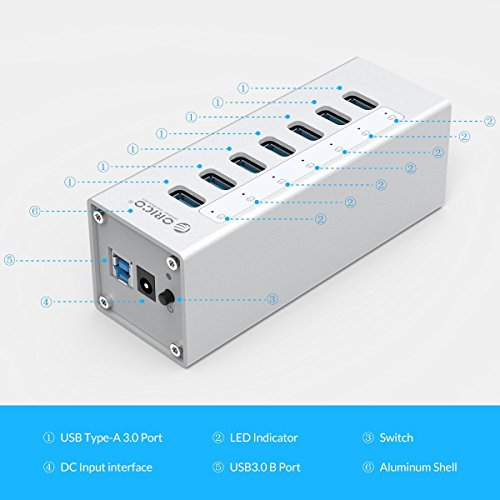 ①
①
①
①
①
①
①
②
②
②
②
②
②
②
⑥
ORICO
⑤
④
③

① USB Type-A 3.0 Port
② LED Indicator
③ Switch
④ DC Input interface
⑤ USB3.0 B Port
⑥ Aluminum Shell