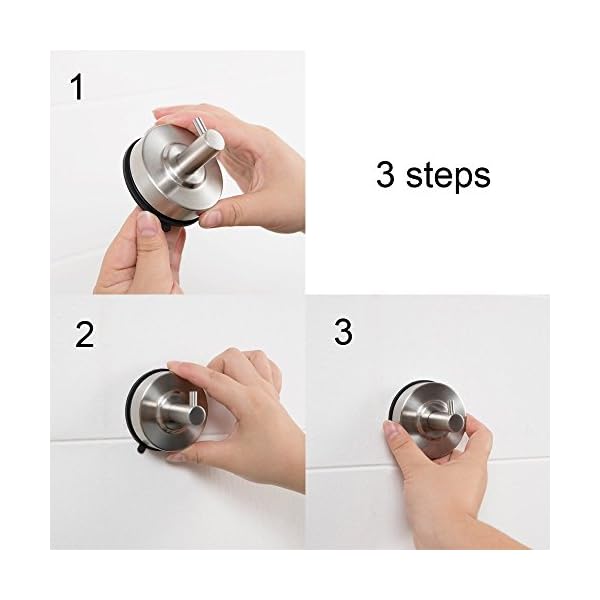 1

3 steps

2

3