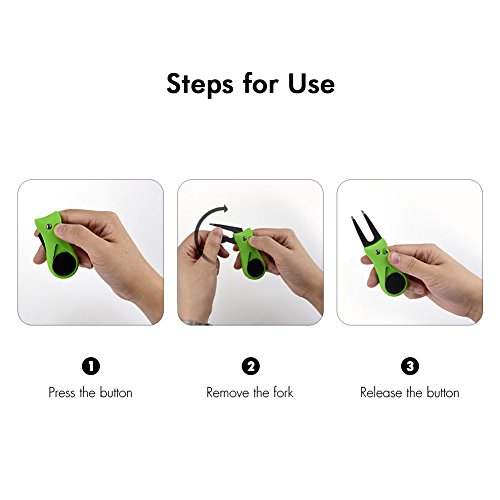 Steps for Use

1
Press the button

2
Remove the fork

3
Release the button