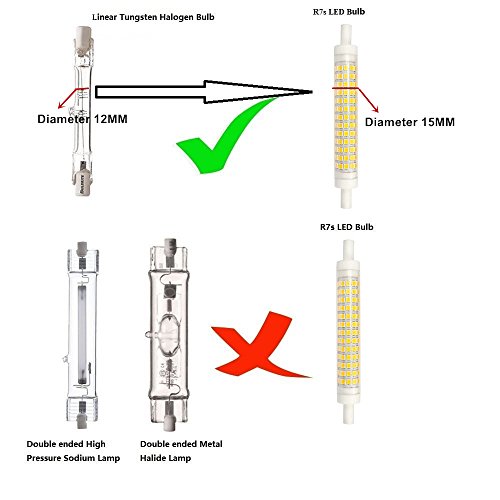 Linear Tungsten Halogen Bulb

R7s LED Bulb

Diameter 12MM

Diameter 15MM

R7s LED Bulb

Double ended High Pressure Sodium Lamp

Double ended Metal Halide Lamp