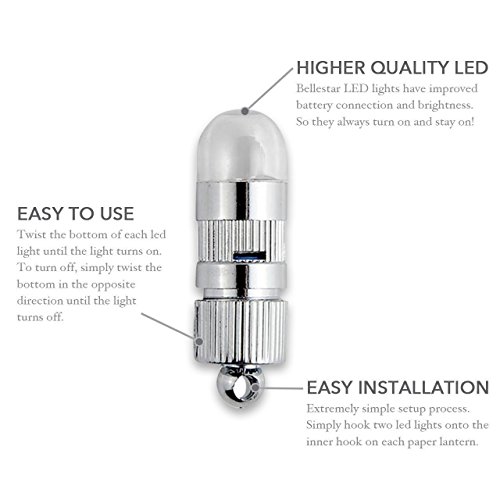 HIGHER QUALITY LED
Bellestar LED lights have improved battery connection and brightness. So they always turn on and stay on!

EASY TO USE
Twist the bottom of each led light until the light turns on. To turn off, simply twist the bottom in the opposite direction until the light turns off.

EASY INSTALLATION
Extremely simple setup process. Simply hook two led lights onto the inner hook on each paper lantern.