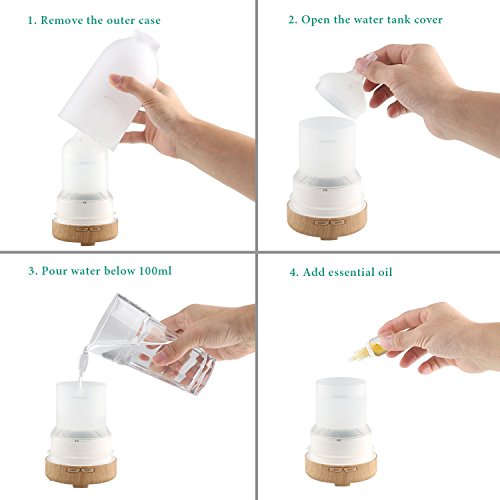 1. Remove the outer case

2. Open the water tank cover

3. Pour water below 100ml

4. Add essential oil